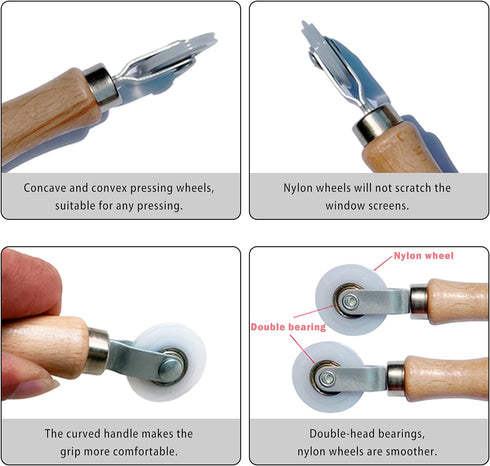 Concave and convex pressing wheels, suitable for any pressing.

Nylon wheels will not scratch the window screens.

The curved handle makes the grip more comfortable.

Nylon wheel

Double bearing

Double-head bearings, nylon wheels are smoother.