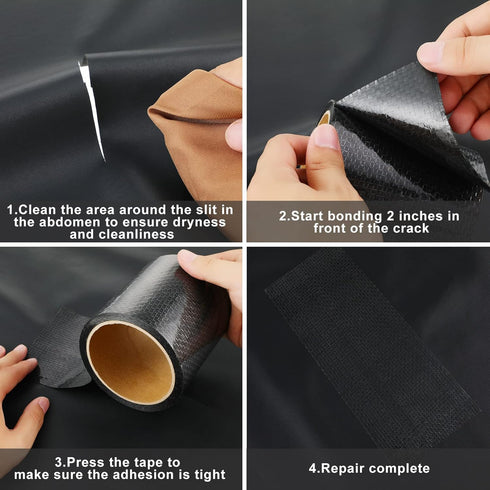 1.Clean the area around the slit in the abdomen to ensure dryness and cleanliness

2.Start bonding 2 inches in front of the crack

3.Press the tape to make sure the adhesion is tight

4.Repair complete