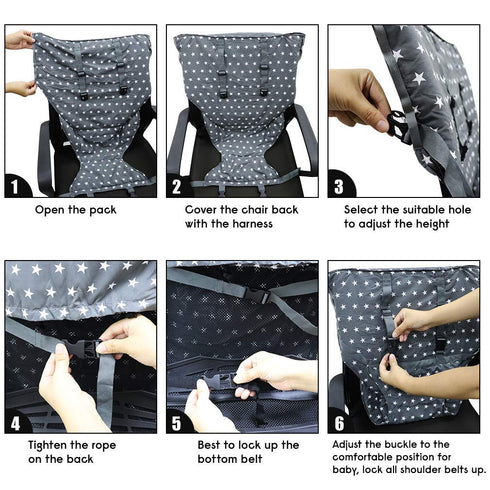 1

Open the pack

2

Cover the chair back with the harness

3

Select the suitable hole to adjust the height

4

Tighten the rope on the back

5

Best to lock up the bottom belt

6

Adjust the buckle to the comfortable position for baby, lock all shoulder belts up.