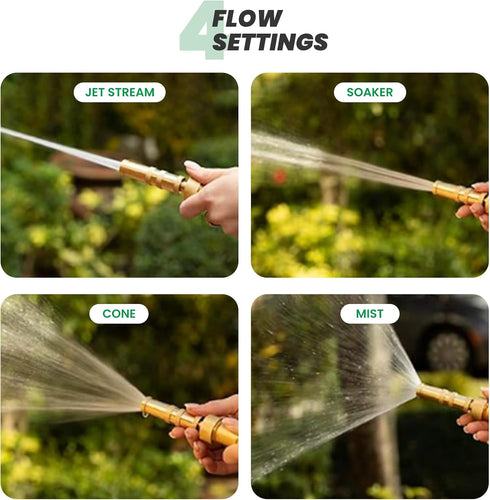 4 FLOW SETTINGS

JET STREAM

SOAKER

CONE

MIST