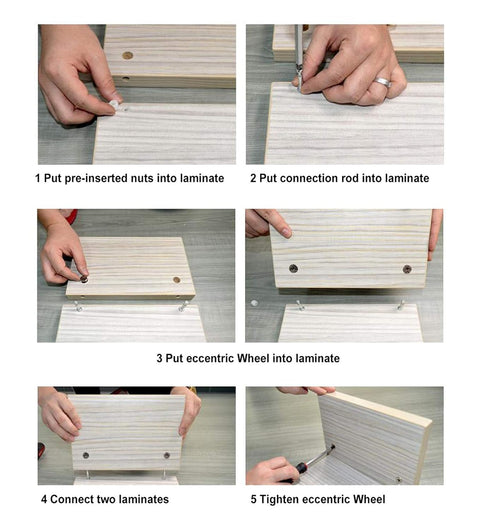 1 Put pre-inserted nuts into laminate

2 Put connection rod into laminate

3 Put eccentric Wheel into laminate

4 Connect two laminates

5 Tighten eccentric Wheel