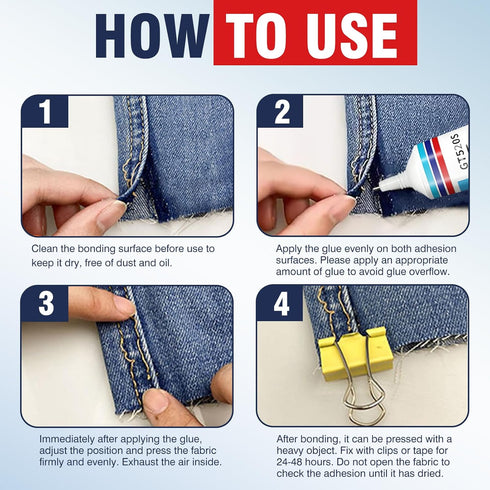 HOW TO USE

1

Clean the bonding surface before use to keep it dry, free of dust and oil.

2

GT520S

Apply the glue evenly on both adhesion surfaces. Please apply an appropriate amount of glue to avoid glue overflow.

3

Immediately after applying the glue, adjust the position and press the fabric firmly and evenly. Exhaust the air inside.

4

After bonding, it can be pressed with a heavy object. Fix with clips or tape for 24-48 hours. Do not open the fabric to check the adhesion until it has dried.