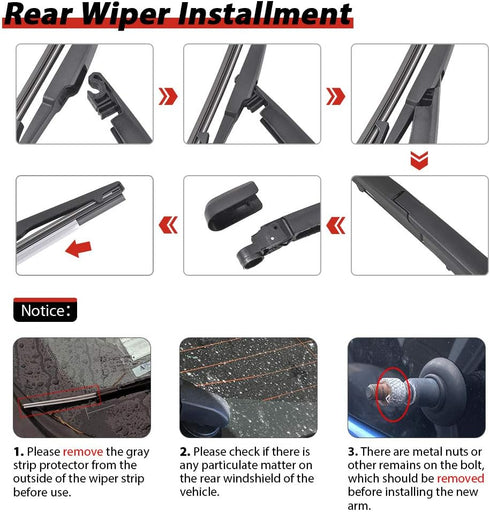 Rear Wiper Installment

Notice:

1. Please remove the gray strip protector from the outside of the wiper strip before use.

2. Please check if there is any particulate matter on the rear windshield of the vehicle.

3. There are metal nuts or other remains on the bolt, which should be removed before installing the new arm.