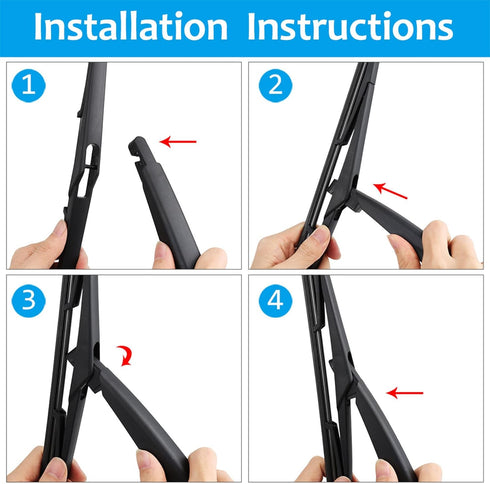 Installation Instructions

1

2

3

4