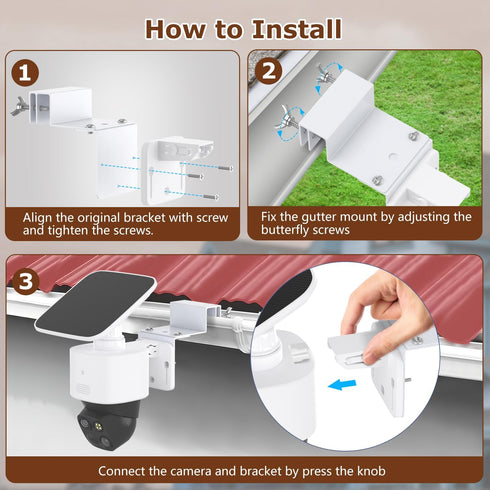 How to Install

1

Align the original bracket with screw and tighten the screws.

2

Fix the gutter mount by adjusting the butterfly screws

3

Connect the camera and bracket by press the knob