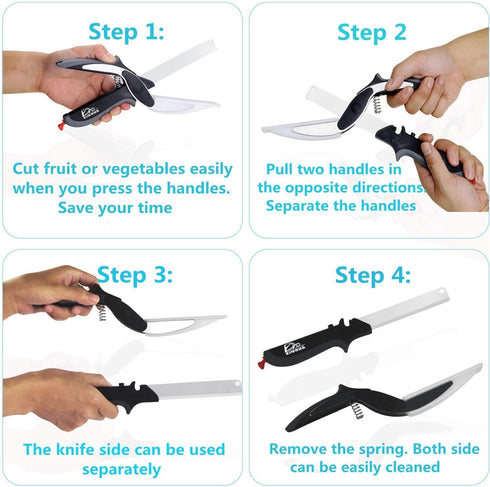 Step 1:

Cut fruit or vegetables easily when you press the handles. Save your time

Step 2

Pull two handles in the opposite directions. Separate the handles

Step 3:

The knife side can be used separately

Step 4:

Remove the spring. Both side can be easily cleaned