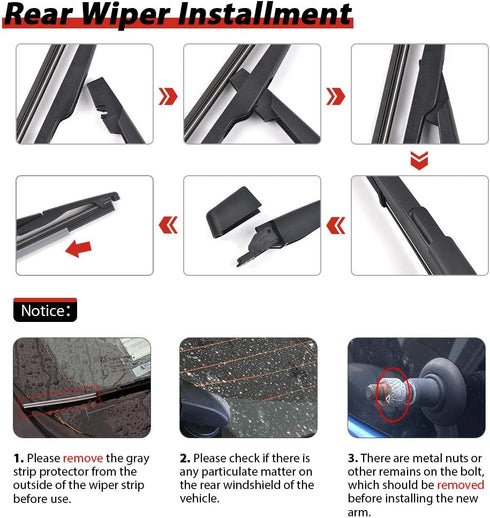 Rear Wiper Installment

Notice:

1. Please remove the gray strip protector from the outside of the wiper strip before use.

2. Please check if there is any particulate matter on the rear windshield of the vehicle.

3. There are metal nuts or other remains on the bolt, which should be removed before installing the new arm.