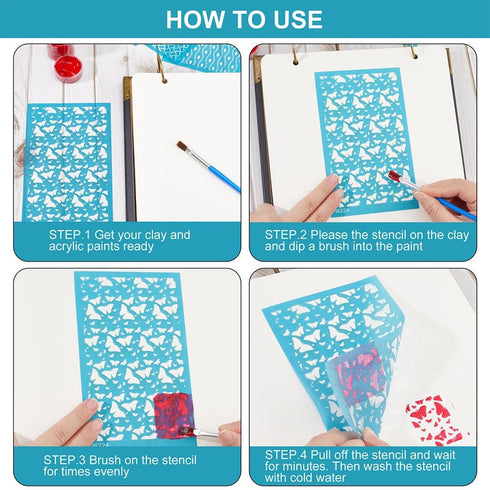 HOW TO USE

STEP.1 Get your clay and acrylic paints ready

STEP.2 Please the stencil on the clay and dip a brush into the paint

STEP.3 Brush on the stencil for times evenly

STEP.4 Pull off the stencil and wait for minutes. Then wash the stencil with cold water