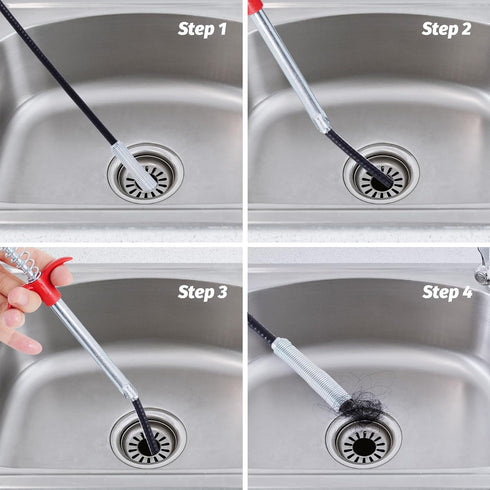 Step 1

Step 2

Step 3

Step 4