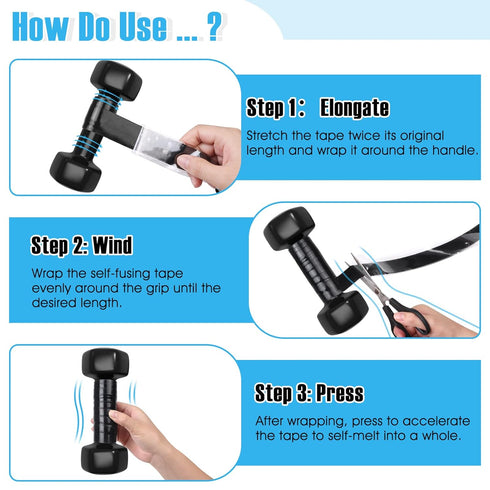 How Do Use ... ?

Step 1: Elongate
Stretch the tape twice its original length and wrap it around the handle.

Step 2: Wind
Wrap the self-fusing tape evenly around the grip until the desired length.

Step 3: Press
After wrapping, press to accelerate the tape to self-melt into a whole.