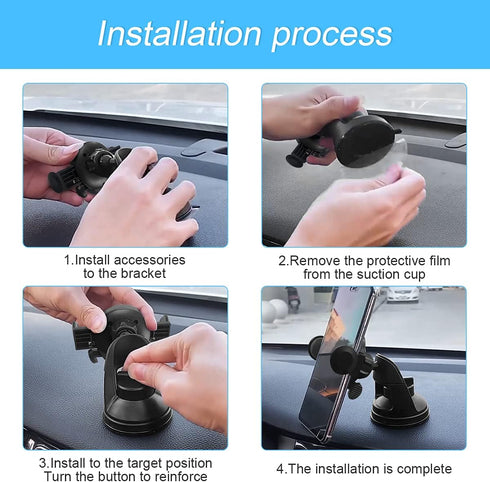 Installation process

1.Install accessories to the bracket

2.Remove the protective film from the suction cup

3.Install to the target position Turn the button to reinforce

4.The installation is complete