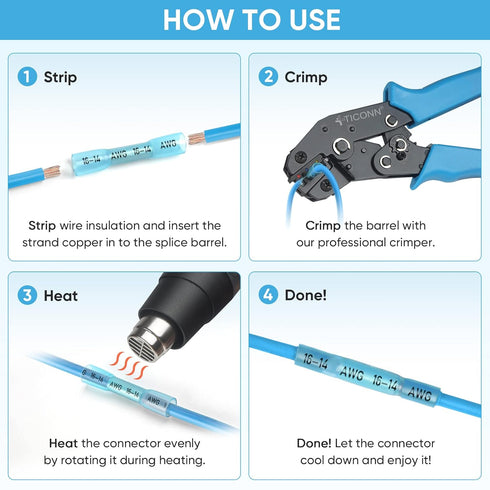 HOW TO USE

1 Strip

16-14 AWG 16-14 AWG

Strip wire insulation and insert the strand copper in to the splice barrel.

2 Crimp

TICONN

Crimp the barrel with our professional crimper.

3 Heat

16-14 AWG 16-14 AWG

Heat the connector evenly by rotating it during heating.

4 Done!

16-14 AWG 16-14 AWG

Done! Let the connector cool down and enjoy it!