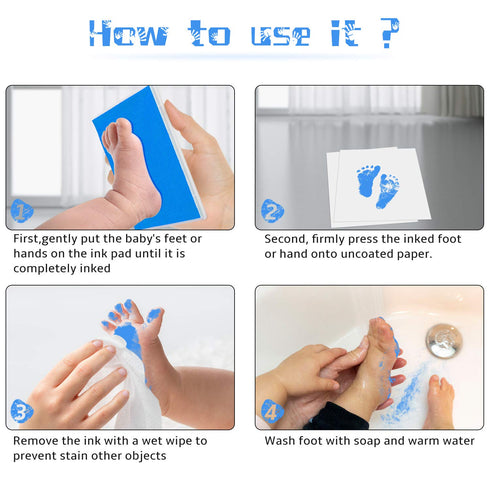 How to use it ?

1

First,gently put the baby's feet or hands on the ink pad until it is completely inked

2

Second, firmly press the inked foot or hand onto uncoated paper.

3

Remove the ink with a wet wipe to prevent stain other objects

4

Wash foot with soap and warm water