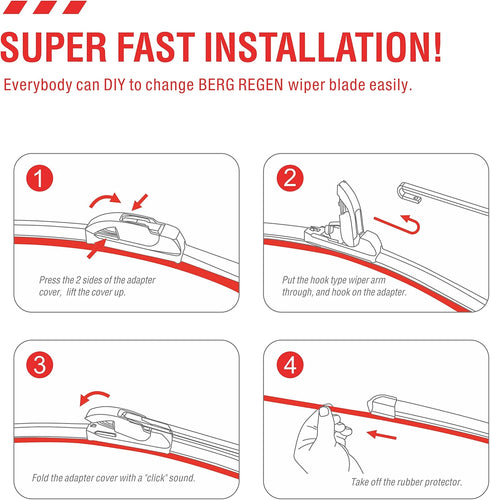 SUPER FAST INSTALLATION!

Everybody can DIY to change BERG REGEN wiper blade easily.

1

Press the 2 sides of the adapter cover, lift the cover up.

2

Put the hook type wiper arm through, and hook on the adapter.

3

Fold the adapter cover with a "click" sound.

4

Take off the rubber protector.