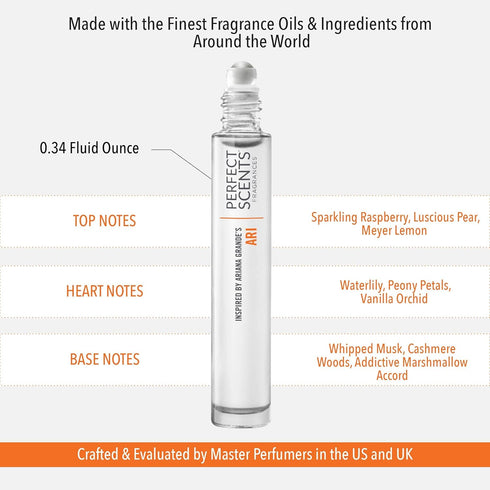 Made with the Finest Fragrance Oils & Ingredients from Around the World

0.34 Fluid Ounce

PERFECT SCENTS
FRAGRANCES

INSPIRED BY ARIANA GRANDE'S
ARI

TOP NOTES

Sparkling Raspberry, Luscious Pear, Meyer Lemon

HEART NOTES

Waterlily, Peony Petals, Vanilla Orchid

BASE NOTES

Whipped Musk, Cashmere Woods, Addictive Marshmallow Accord

Crafted & Evaluated by Master Perfumers in the US and UK