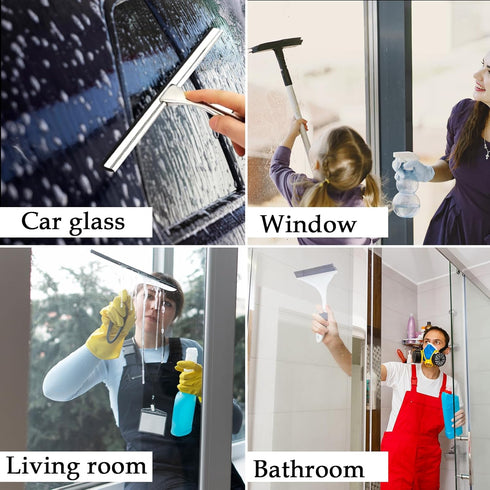 Car glass

Window

Living room

Bathroom