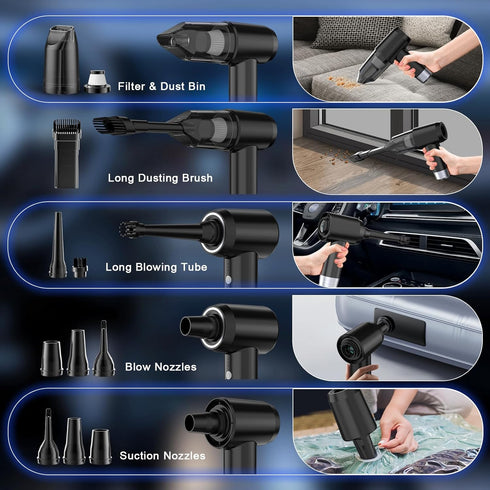 Filter & Dust Bin

Long Dusting Brush

Long Blowing Tube

Blow Nozzles

Suction Nozzles