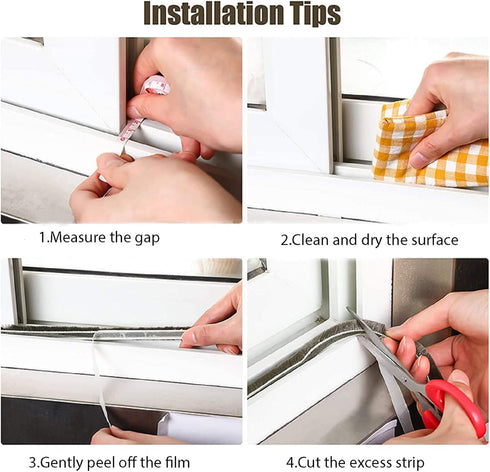 Installation Tips

1.Measure the gap

2.Clean and dry the surface

3.Gently peel off the film

4.Cut the excess strip