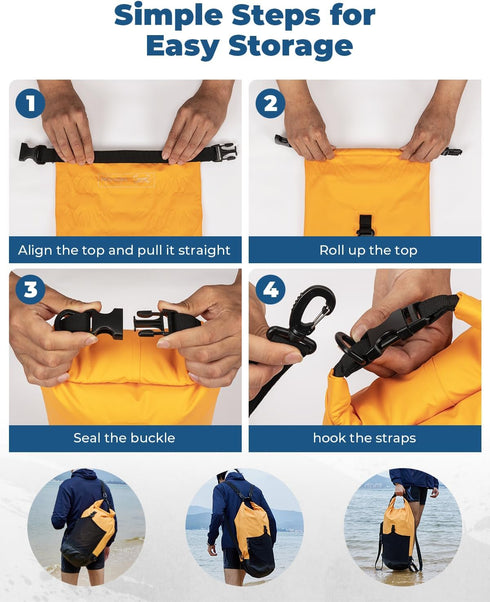 Simple Steps for Easy Storage

1
Align the top and pull it straight

2
Roll up the top

3
Seal the buckle

4
hook the straps