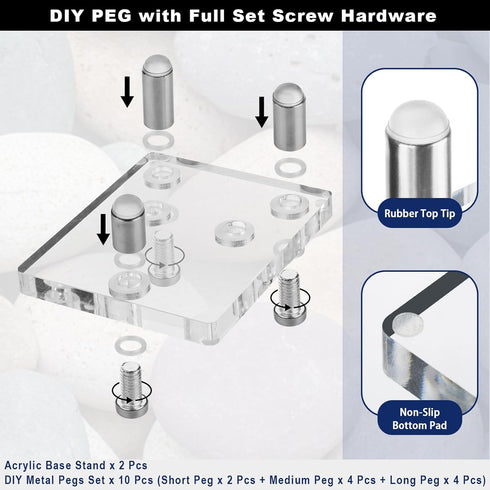 DIY PEG with Full Set Screw Hardware

Rubber Top Tip

Non-Slip Bottom Pad

Acrylic Base Stand x 2 Pcs
DIY Metal Pegs Set x 10 Pcs (Short Peg x 2 Pcs + Medium Peg x 4 Pcs + Long Peg x 4 Pcs)