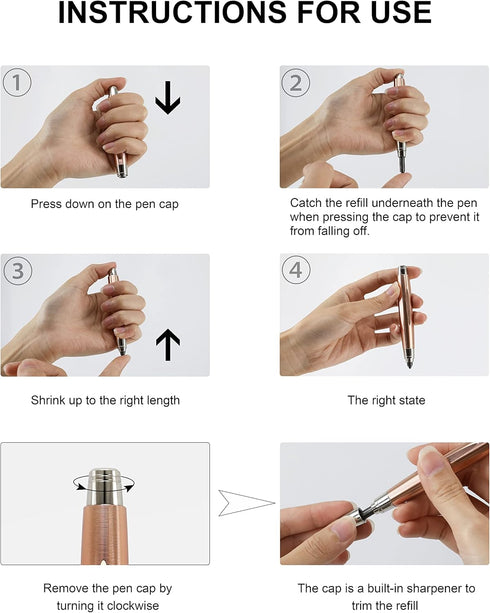 INSTRUCTIONS FOR USE

1

Press down on the pen cap

2

Catch the refill underneath the pen when pressing the cap to prevent it from falling off.

3

Shrink up to the right length

4

The right state

Remove the pen cap by turning it clockwise

The cap is a built-in sharpener to trim the refill