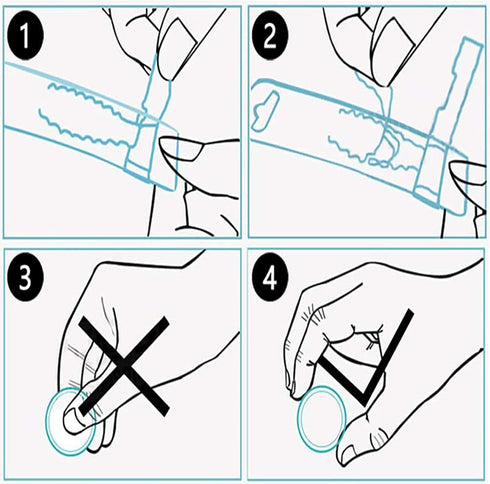 1

2

3

4