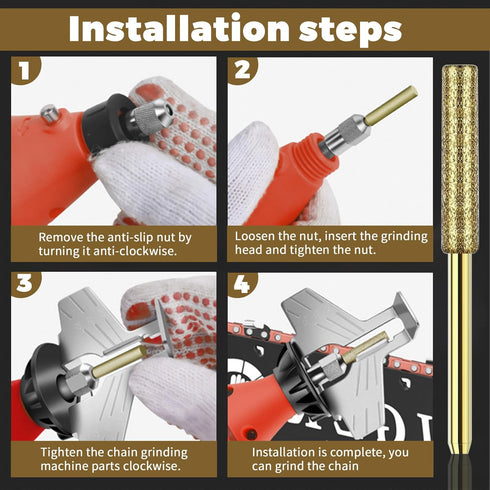 Installation steps

1

Remove the anti-slip nut by turning it anti-clockwise.

2

Loosen the nut, insert the grinding head and tighten the nut.

3

Tighten the chain grinding machine parts clockwise.

4

Installation is complete, you can grind the chain