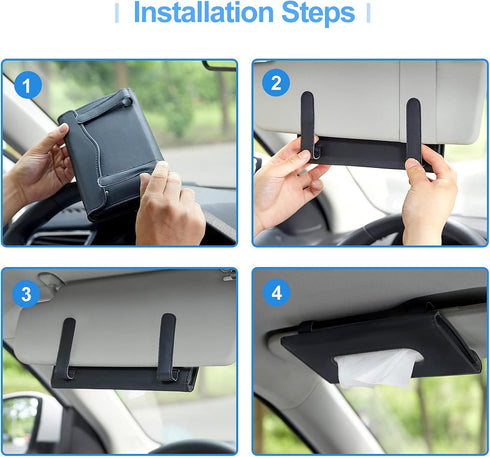 Installation Steps

1

2

3

4