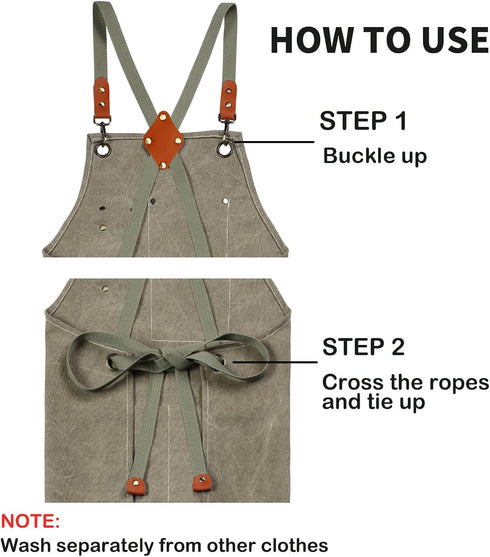 HOW TO USE

STEP 1
Buckle up

STEP 2
Cross the ropes and tie up

NOTE:
Wash separately from other clothes