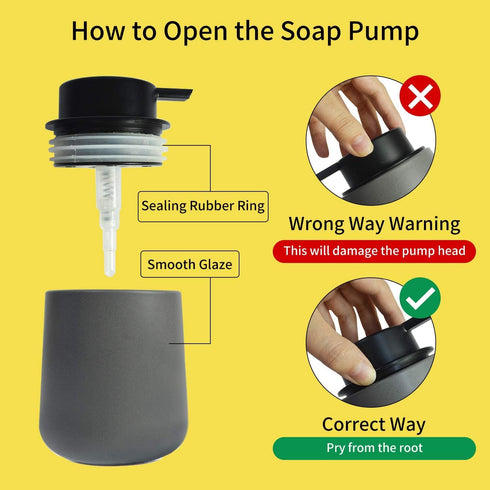 How to Open the Soap Pump

Sealing Rubber Ring

Smooth Glaze

Wrong Way Warning

This will damage the pump head

Correct Way

Pry from the root