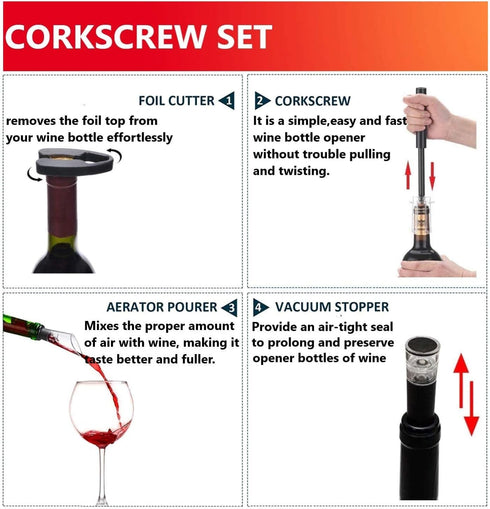 CORKSCREW SET

FOIL CUTTER 1
removes the foil top from your wine bottle effortlessly

2 CORKSCREW
It is a simple,easy and fast wine bottle opener without trouble pulling and twisting.

AERATOR POURER 3
Mixes the proper amount of air with wine, making it taste better and fuller.

4 VACUUM STOPPER
Provide an air-tight seal to prolong and preserve opener bottles of wine