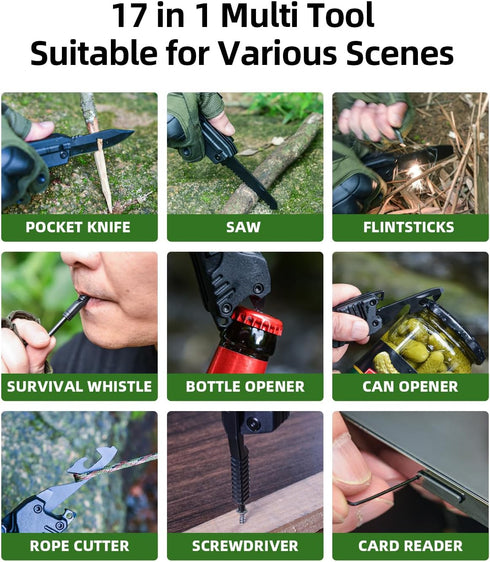 17 in 1 Multi Tool
Suitable for Various Scenes

POCKET KNIFE

SAW

FLINTSTICKS

SURVIVAL WHISTLE

BOTTLE OPENER

CAN OPENER

ROPE CUTTER

SCREWDRIVER

CARD READER