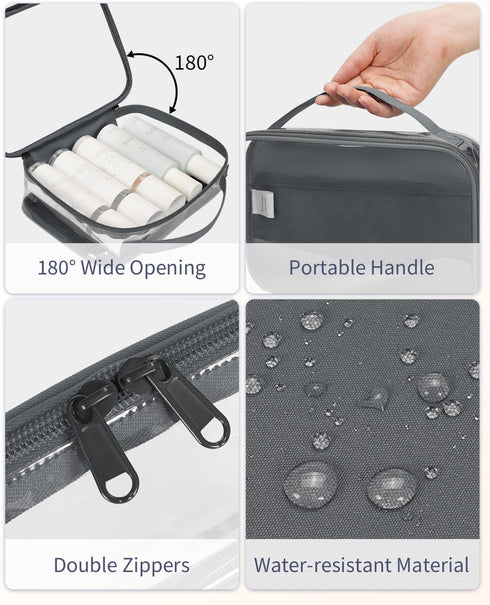 180°

180° Wide Opening

Portable Handle

Double Zippers

Water-resistant Material