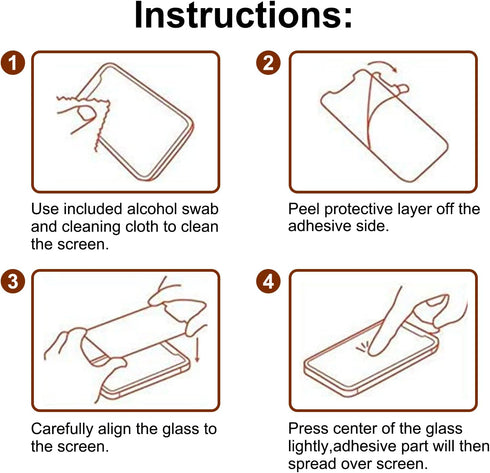 Instructions:

1

Use included alcohol swab and cleaning cloth to clean the screen.

2

Peel protective layer off the adhesive side.

3

Carefully align the glass to the screen.

4

Press center of the glass lightly,adhesive part will then spread over screen.