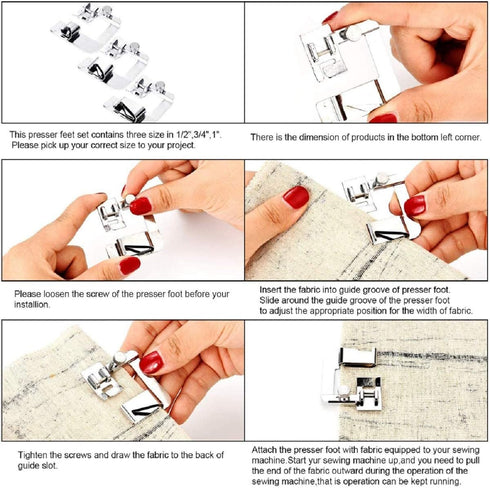 This presser feet set contains three size in 1/2",3/4",1".
Please pick up your correct size to your project.

There is the dimension of products in the bottom left corner.

Please loosen the screw of the presser foot before your installion.

Insert the fabric into guide groove of presser foot.
Slide around the guide groove of the presser foot to adjust the appropriate position for the width of fabric.

Tighten the screws and draw the fabric to the back of guide slot.

Attach the presser foot with fabric equipped to your sewing machine.Start yur sewing machine up,and you need to pull the end of the fabric outward during the operation of the sewing machine,that is operation can be kept running.