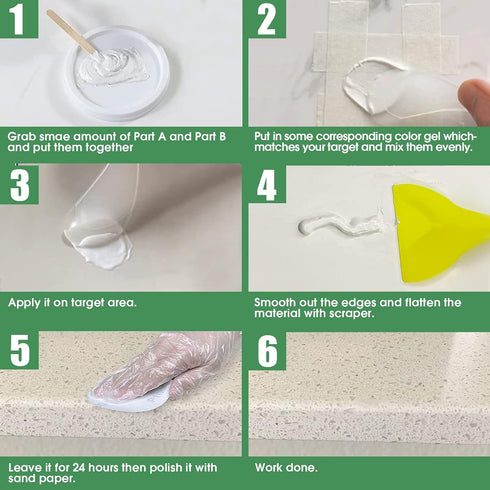 1

Grab smae amount of Part A and Part B and put them together

2

Put in some corresponding color gel which-matches your target and mix them evenly.

3

Apply it on target area.

4

Smooth out the edges and flatten the material with scraper.

5

Leave it for 24 hours then polish it with sand paper.

6

Work done.