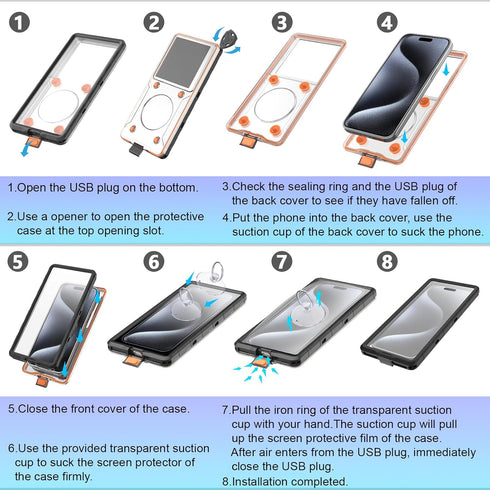 1

2

3

4

1.Open the USB plug on the bottom.

2.Use a opener to open the protective case at the top opening slot.

3.Check the sealing ring and the USB plug of the back cover to see if they have fallen off.

4.Put the phone into the back cover, use the suction cup of the back cover to suck the phone.

5

6

7

8

5.Close the front cover of the case.

6.Use the provided transparent suction cup to suck the screen protector of the case firmly.

7.Pull the iron ring of the transparent suction cup with your hand.The suction cup will pull up the screen protective film of the case. After air enters from the USB plug, immediately close the USB plug.

8.Installation completed.