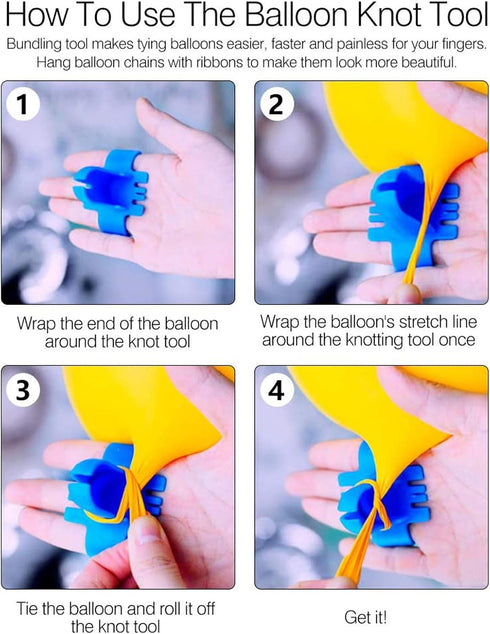 How To Use The Balloon Knot Tool

Bundling tool makes tying balloons easier, faster and painless for your fingers. Hang balloon chains with ribbons to make them look more beautiful.

1

Wrap the end of the balloon around the knot tool

2

Wrap the balloon's stretch line around the knotting tool once

3

Tie the balloon and roll it off the knot tool

4

Get it!