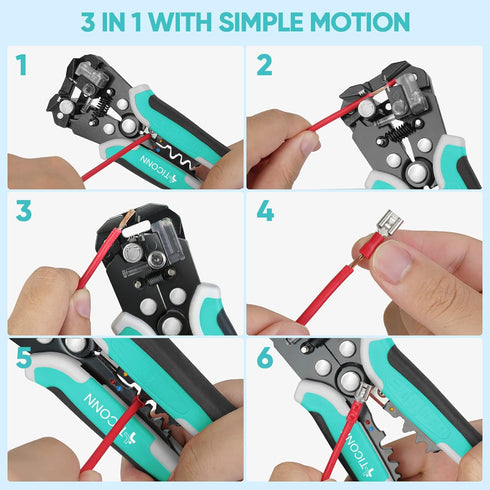 3 IN 1 WITH SIMPLE MOTION

1

TICONN

2

3

4

5

TICONN

6

TICONN