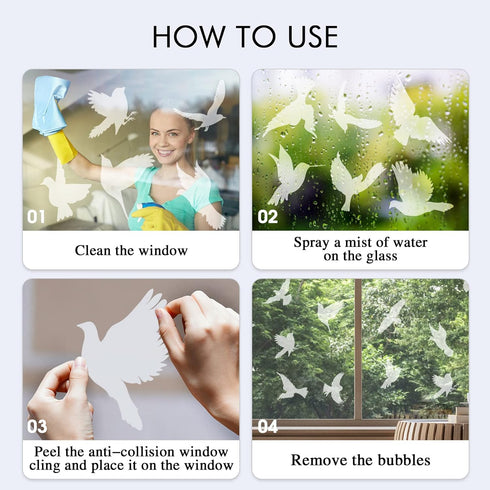 HOW TO USE

01

Clean the window

02

Spray a mist of water on the glass

03

Peel the anti–collision window cling and place it on the window

04

Remove the bubbles