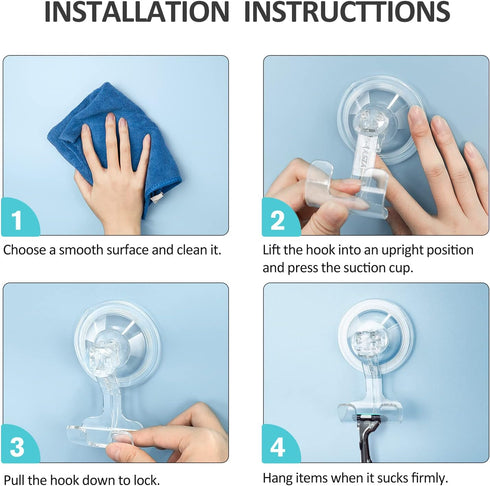 INSTALLATION INSTRUCTTIONS

1

Choose a smooth surface and clean it.

2

Lift the hook into an upright position and press the suction cup.

3

Pull the hook down to lock.

4

Hang items when it sucks firmly.