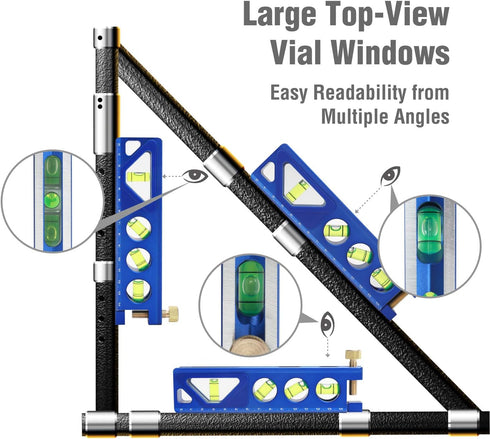 Large Top-View Vial Windows

Easy Readability from Multiple Angles