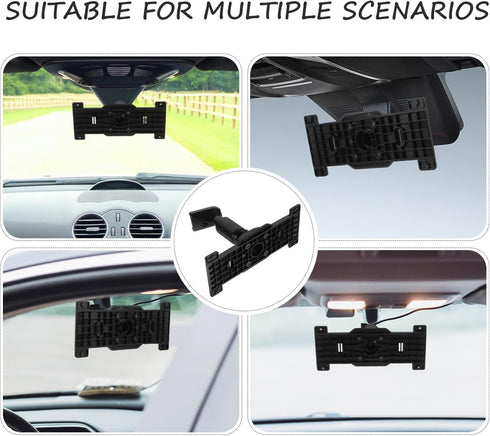 SUITABLE FOR MULTIPLE SCENARIOS