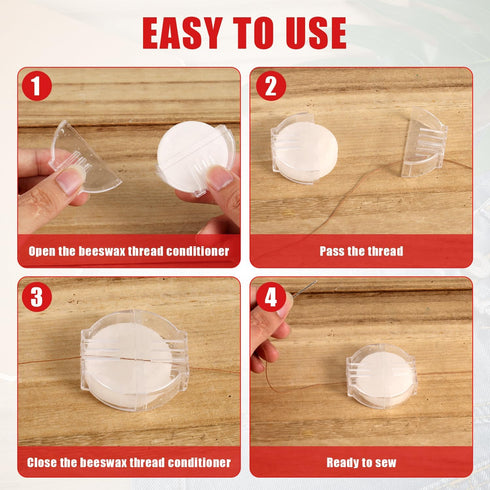 EASY TO USE

1
Open the beeswax thread conditioner

2
Pass the thread

3
Close the beeswax thread conditioner

4
Ready to sew