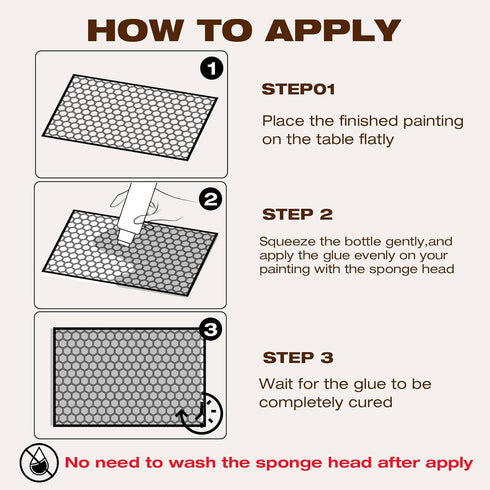 HOW TO APPLY

1

STEP01

Place the finished painting on the table flatly

2

STEP 2

Squeeze the bottle gently,and apply the glue evenly on your painting with the sponge head

3

STEP 3

Wait for the glue to be completely cured

No need to wash the sponge head after apply