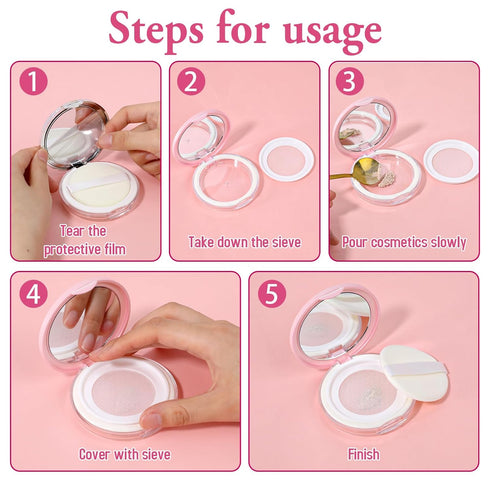 Steps for usage

1

Tear the protective film

2

Take down the sieve

3

Pour cosmetics slowly

4

Cover with sieve

5

Finish