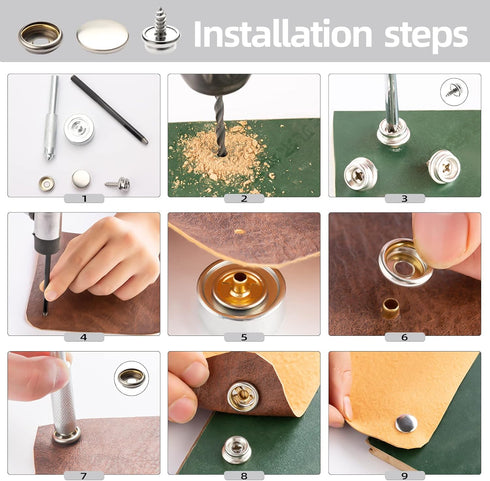 Installation steps

1

2

3

4

5

6

7

8

9