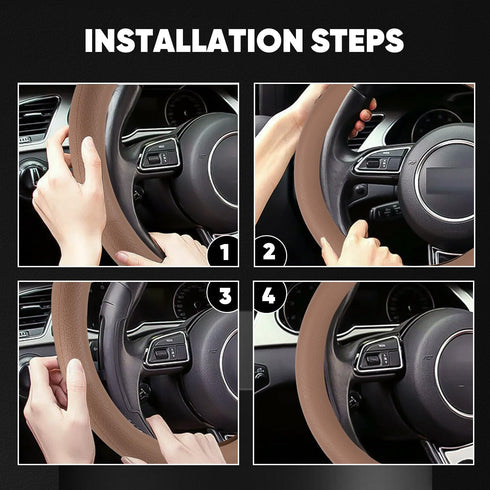 INSTALLATION STEPS

1

2

3

4