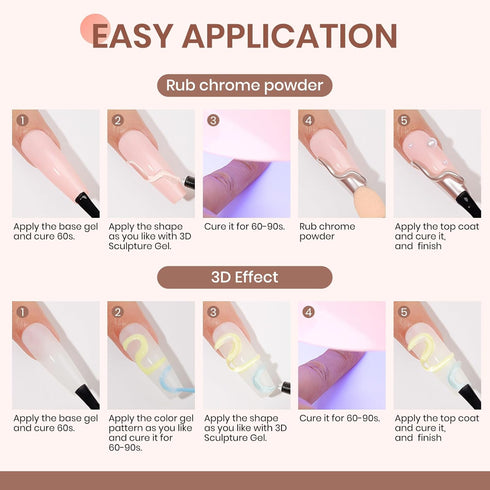 EASY APPLICATION

Rub chrome powder

1
Apply the base gel and cure 60s.

2
Apply the shape as you like with 3D Sculpture Gel.

3
Cure it for 60-90s.

4
Rub chrome powder

5
Apply the top coat and cure it, and finish

3D Effect

1
Apply the base gel and cure 60s.

2
Apply the color gel pattern as you like and cure it for 60-90s.

3
Apply the shape as you like with 3D Sculpture Gel.

4
Cure it for 60-90s.

5
Apply the top coat and cure it, and finish