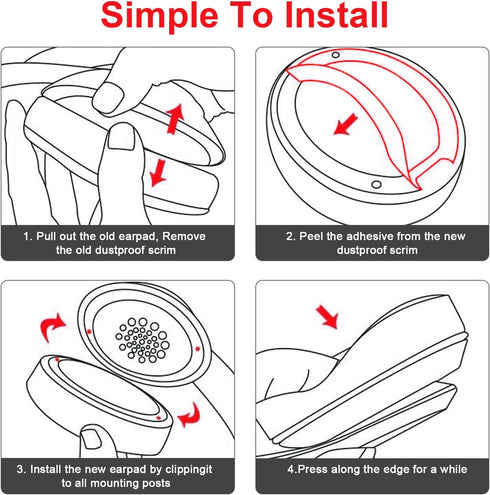 Simple To Install

1. Pull out the old earpad, Remove the old dustproof scrim

2. Peel the adhesive from the new dustproof scrim

3. Install the new earpad by clippingit to all mounting posts

4.Press along the edge for a while